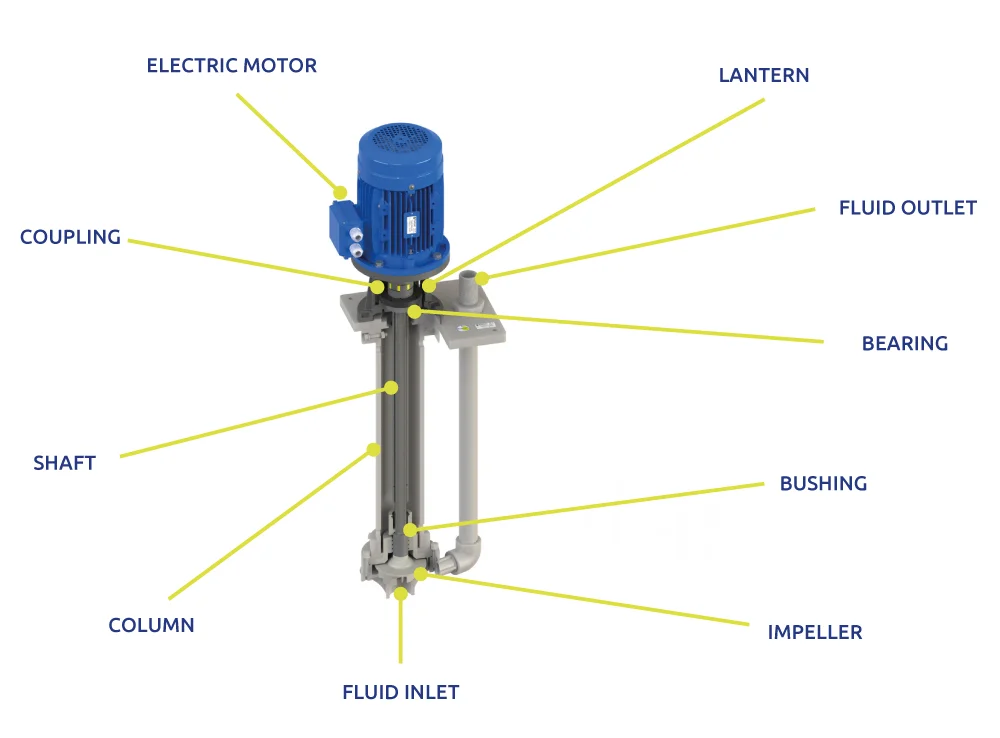 ELECTRIC MOTOR

LANTERN

FLUID OUTLET

COUPLING

BEARING

SHAFT

BUSHING

COLUMN

IMPELLER

FLUID INLET