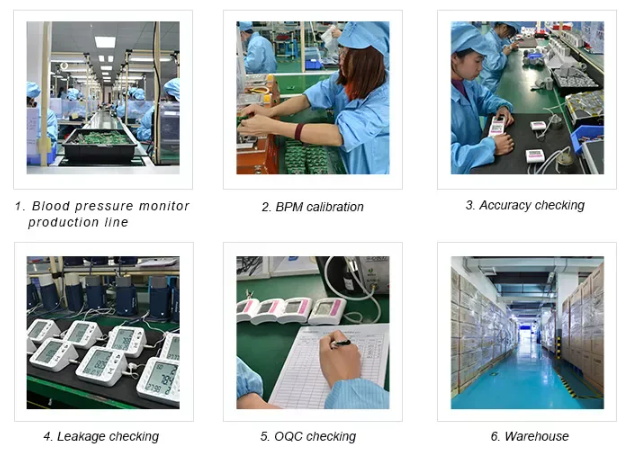 1. Blood pressure monitor production line

2. BPM calibration

3. Accuracy checking

4. Leakage checking

5. OQC checking

6. Warehouse