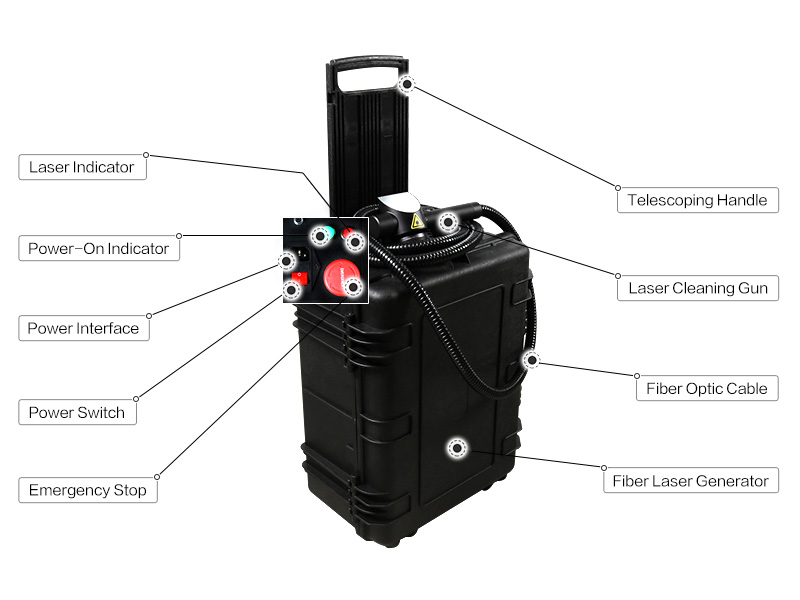 Laser Indicator

Power-On Indicator

Power Interface

Power Switch

Emergency Stop

Telescoping Handle

Laser Cleaning Gun

Fiber Optic Cable

Fiber Laser Generator