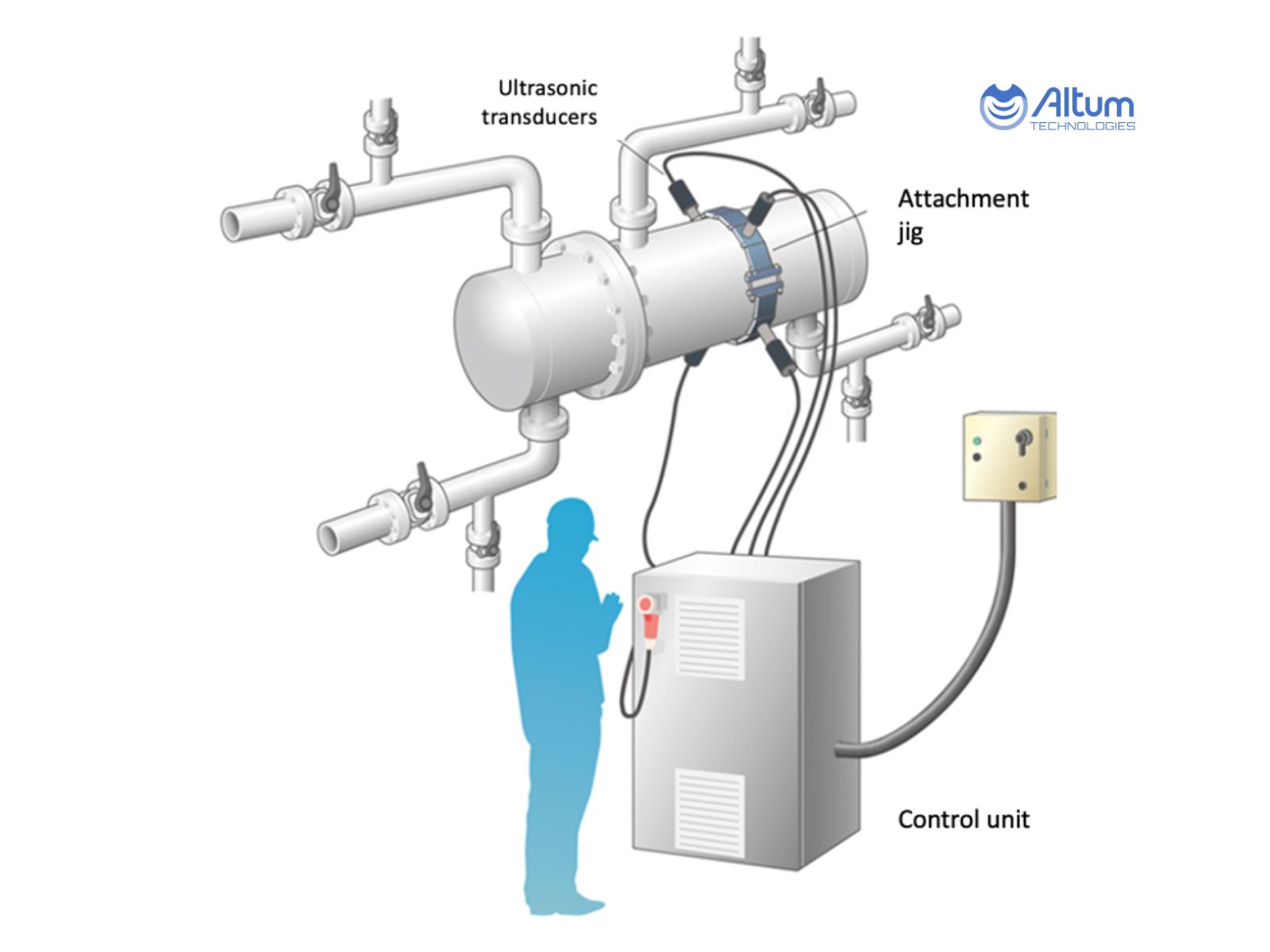 Ultrasonic transducers

Altum
TECHNOLOGIES

Attachment jig

Control unit