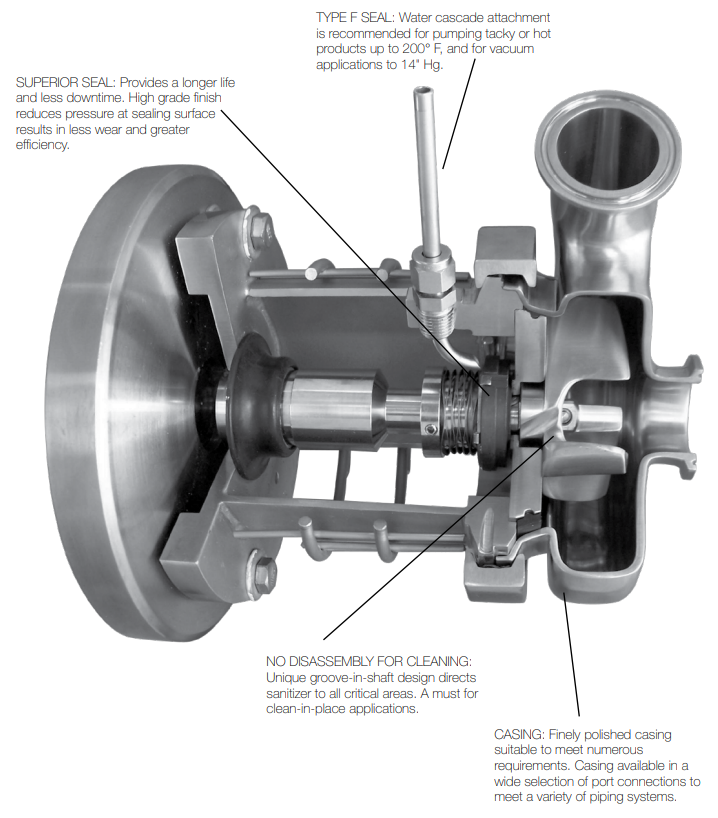 TYPE F SEAL: Water cascade attachment is recommended for pumping tacky or hot products up to 200° F, and for vacuum applications to 14" Hg.

SUPERIOR SEAL: Provides a longer life and less downtime. High grade finish reduces pressure at sealing surface results in less wear and greater efficiency.

NO DISASSEMBLY FOR CLEANING: Unique groove-in-shaft design directs sanitizer to all critical areas. A must for clean-in-place applications.

CASING: Finely polished casing suitable to meet numerous requirements. Casing available in a wide selection of port connections to meet a variety of piping systems.